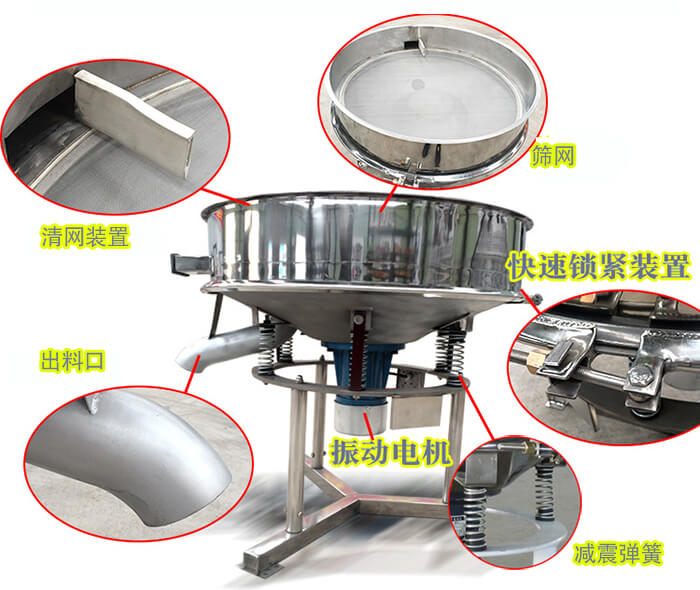 筛网

清网装置

快速锁紧装置

出料口

振动电机

减震弹簧